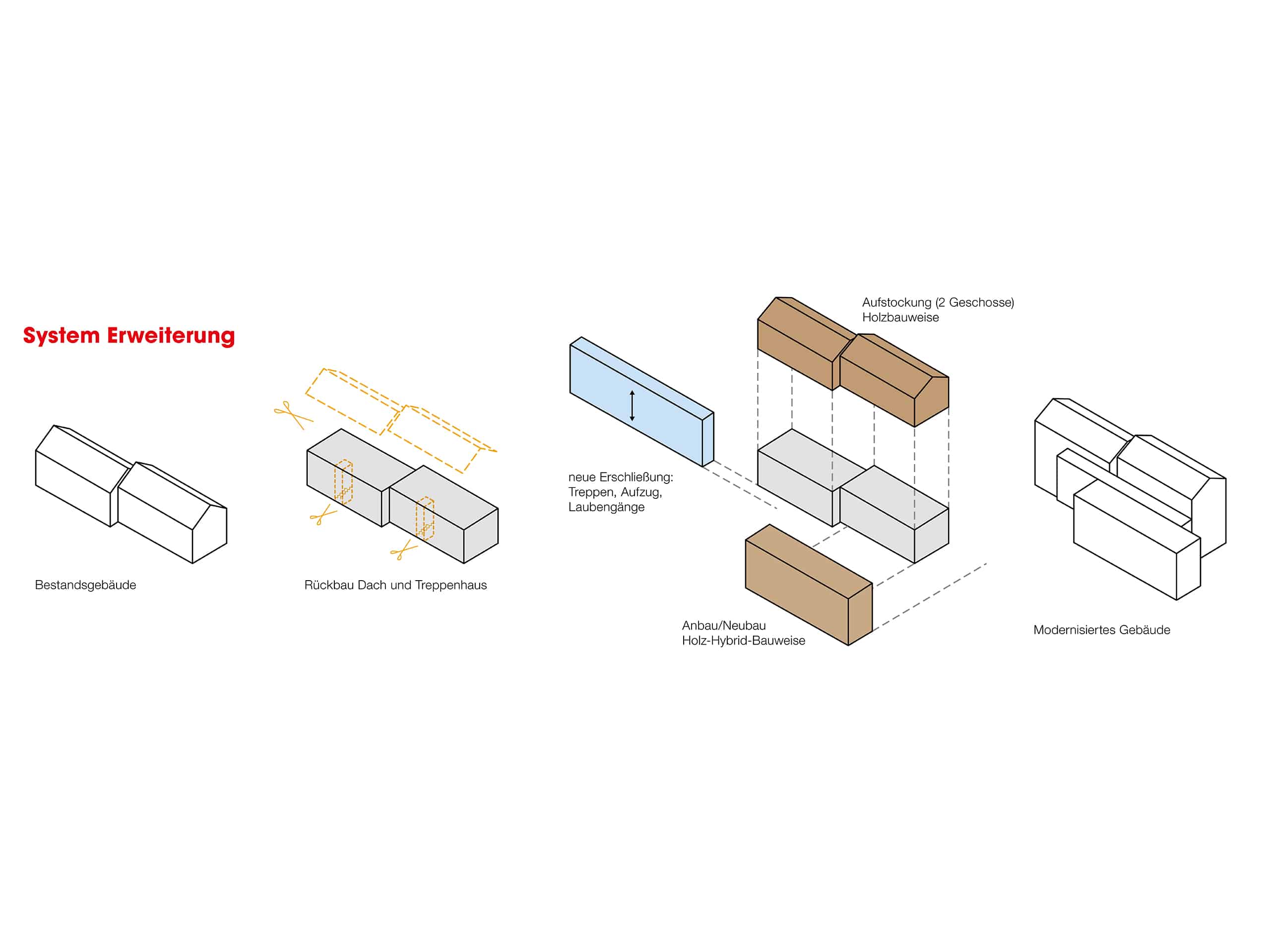 System Erweiterung

Bestandsgebäude

Rückbau Dach und Treppenhaus

neue Erschließung:
Treppen, Aufzug,
Laubengänge

Aufstockung (2 Geschosse)
Holzbauweise

Anbau/Neubau
Holz-Hybrid-Bauweise

Modernisiertes Gebäude